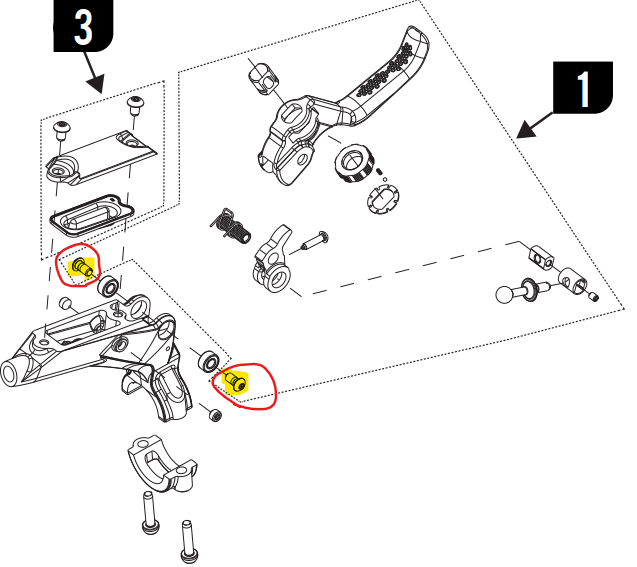 3

1